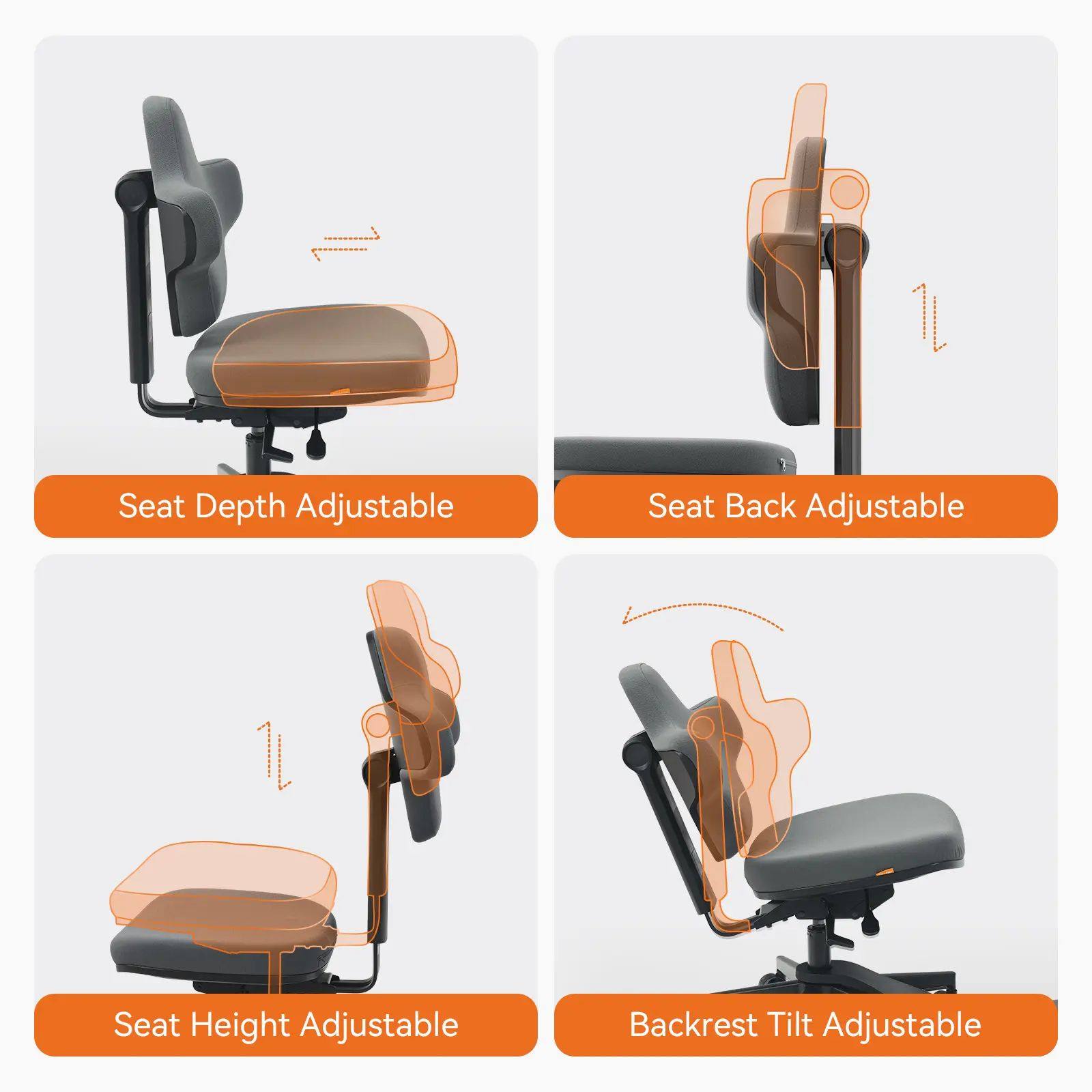 Seat Depth Adjustable

Seat Back Adjustable

Seat Height Adjustable

Backrest Tilt Adjustable